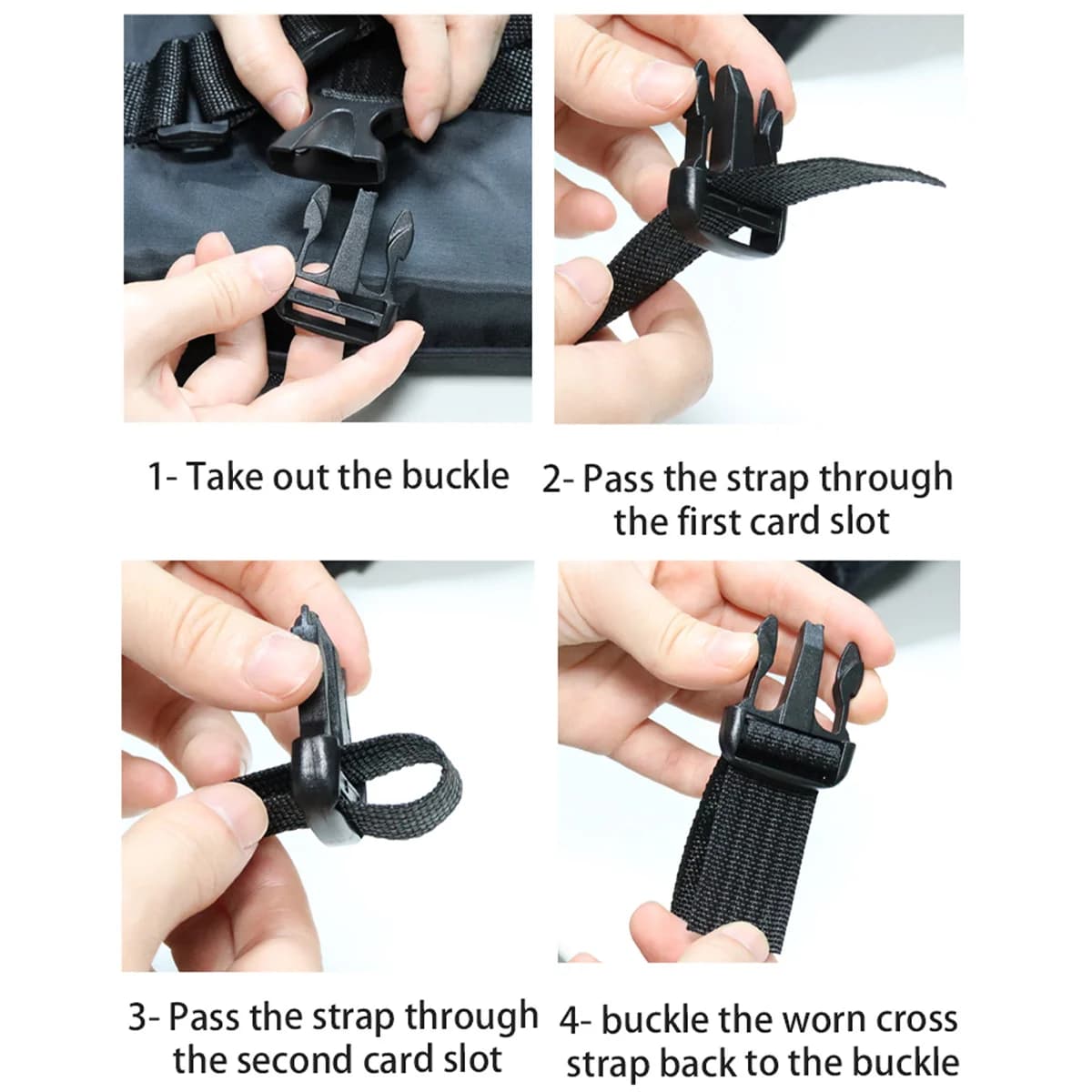 1- Take out the buckle

2- Pass the strap through the first card slot

3- Pass the strap through the second card slot

4- buckle the worn cross strap back to the buckle