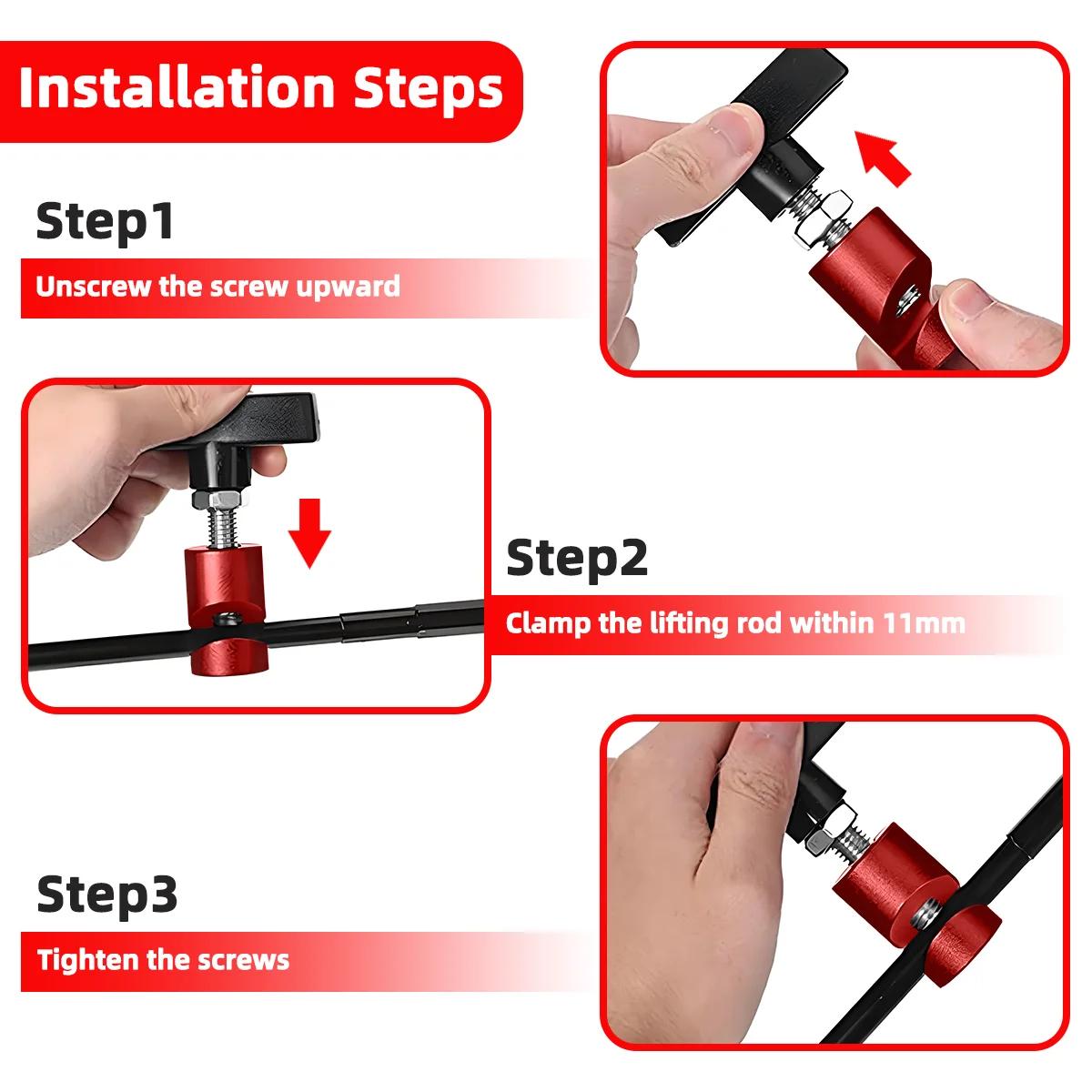 Installation Steps

Step1

Unscrew the screw upward

Step2

Clamp the lifting rod within 11mm

Step3

Tighten the screws