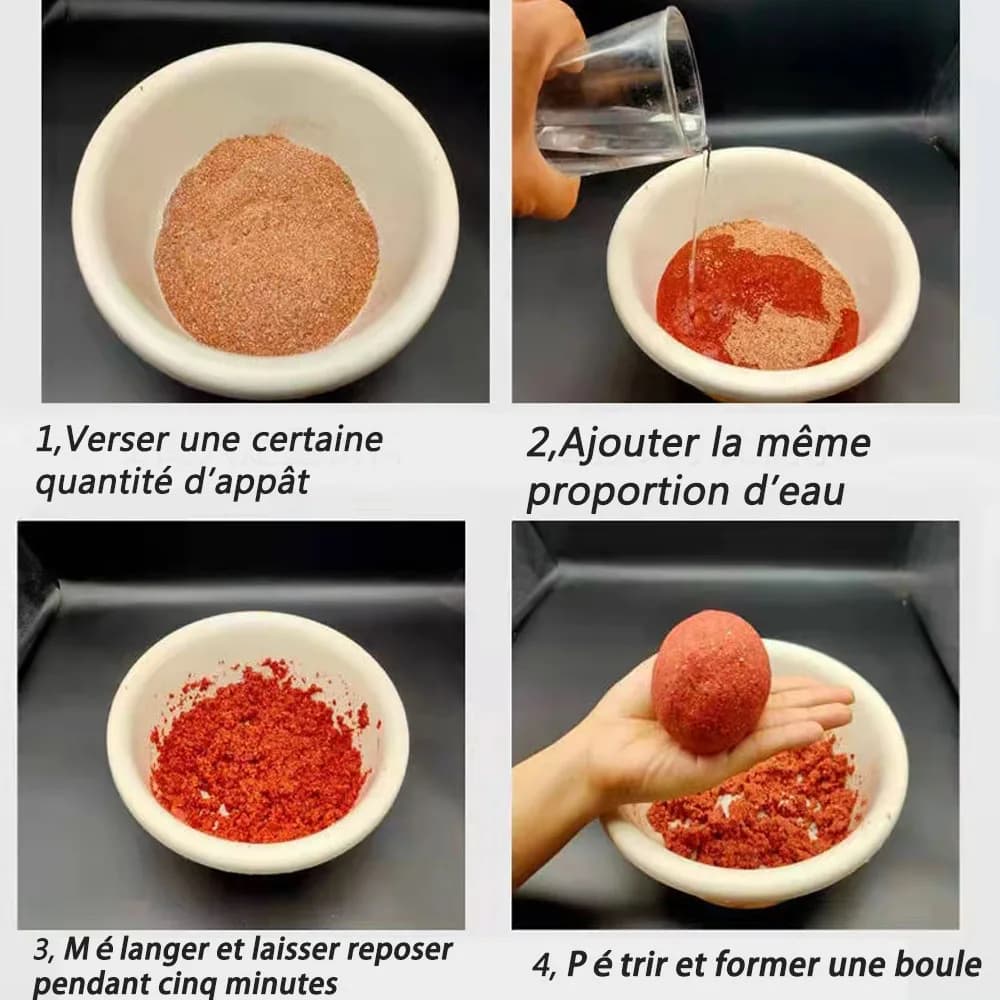 1,Verser une certaine quantité d'appât

2,Ajouter la même proportion d'eau

3, M é langer et laisser reposer pendant cinq minutes

4, P é trir et former une boule