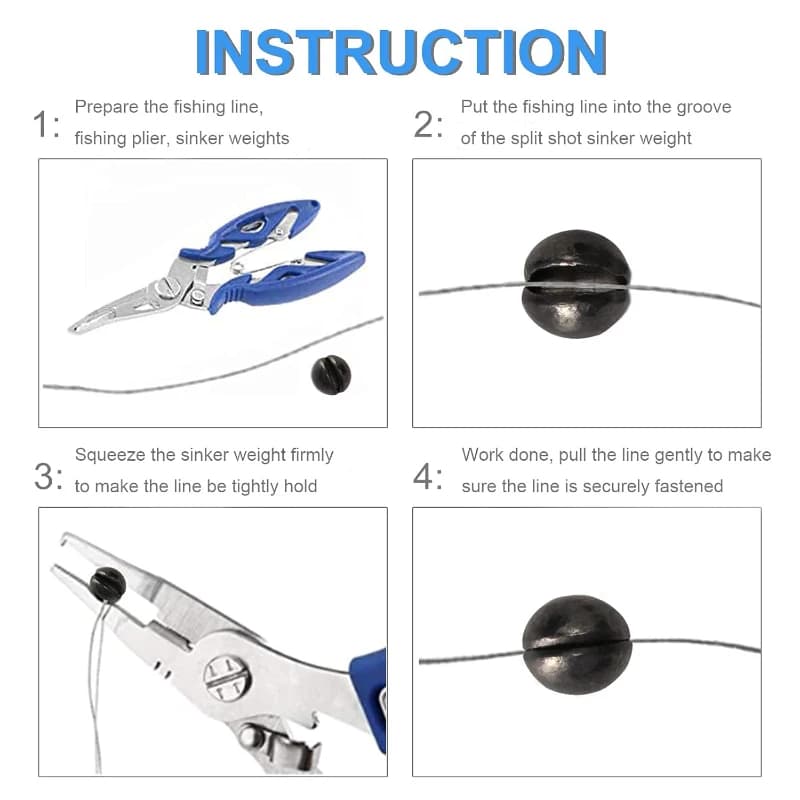 INSTRUCTION

1: Prepare the fishing line, fishing plier, sinker weights

2: Put the fishing line into the groove of the split shot sinker weight

3: Squeeze the sinker weight firmly to make the line be tightly hold

4: Work done, pull the line gently to make sure the line is securely fastened