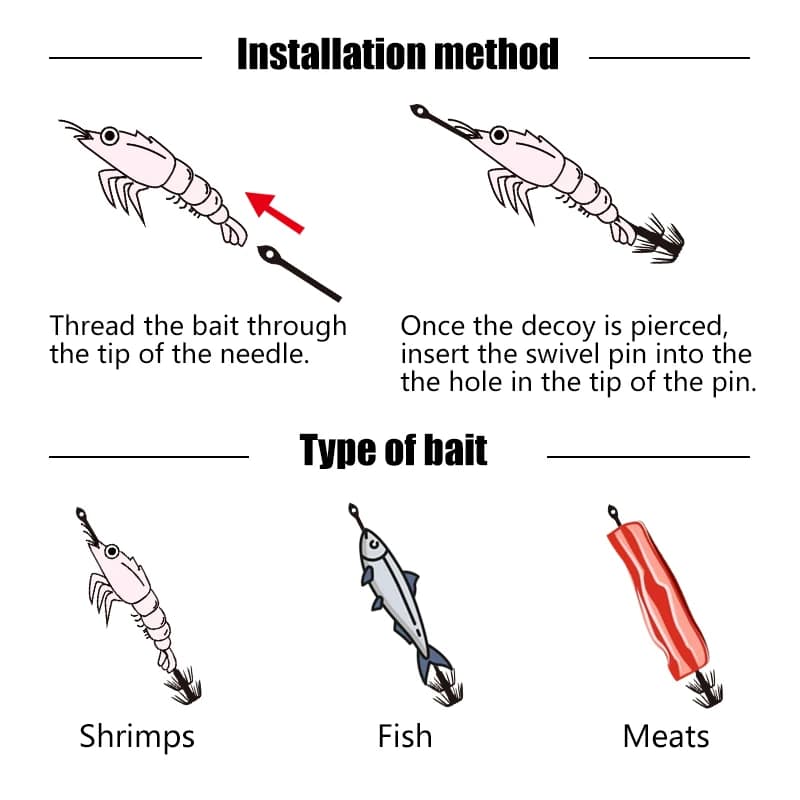 Installation method

Thread the bait through the tip of the needle.

Once the decoy is pierced, insert the swivel pin into the the hole in the tip of the pin.

Type of bait

Shrimps

Fish

Meats