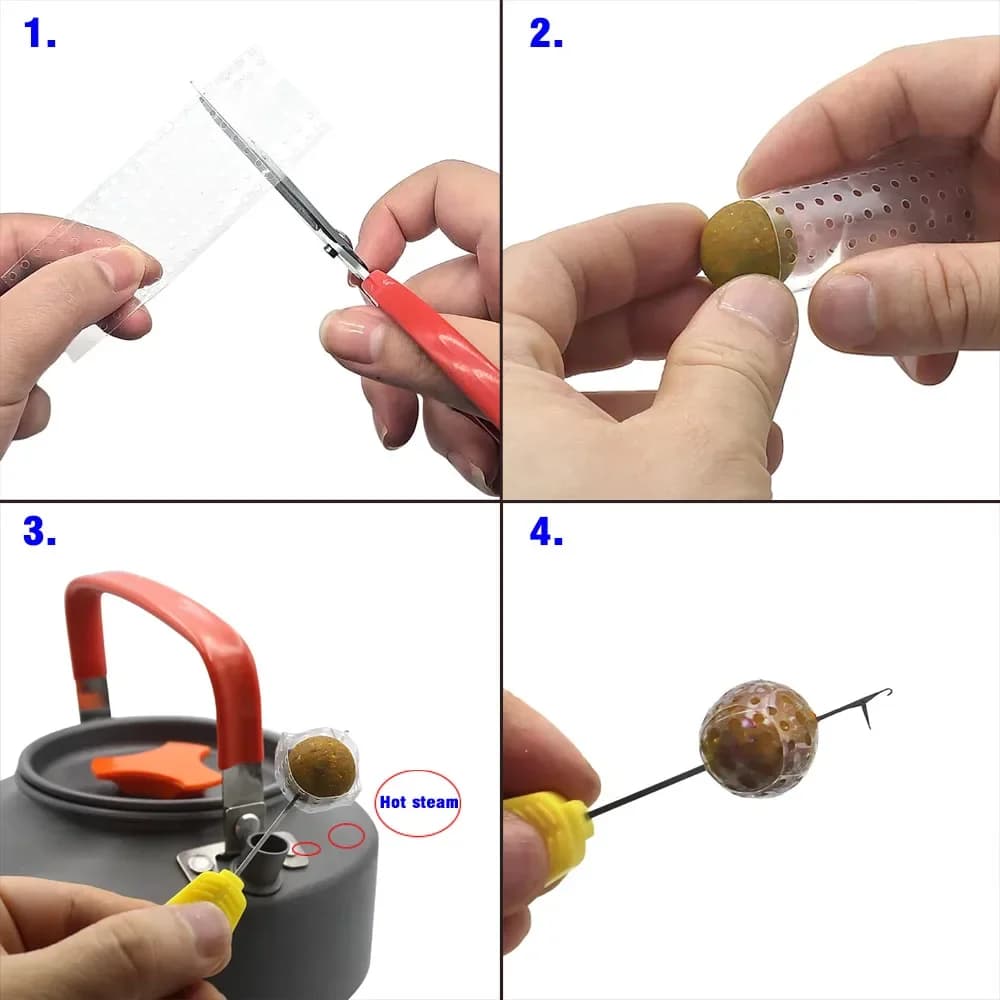 1.

2.

3.

Hot steam

4.