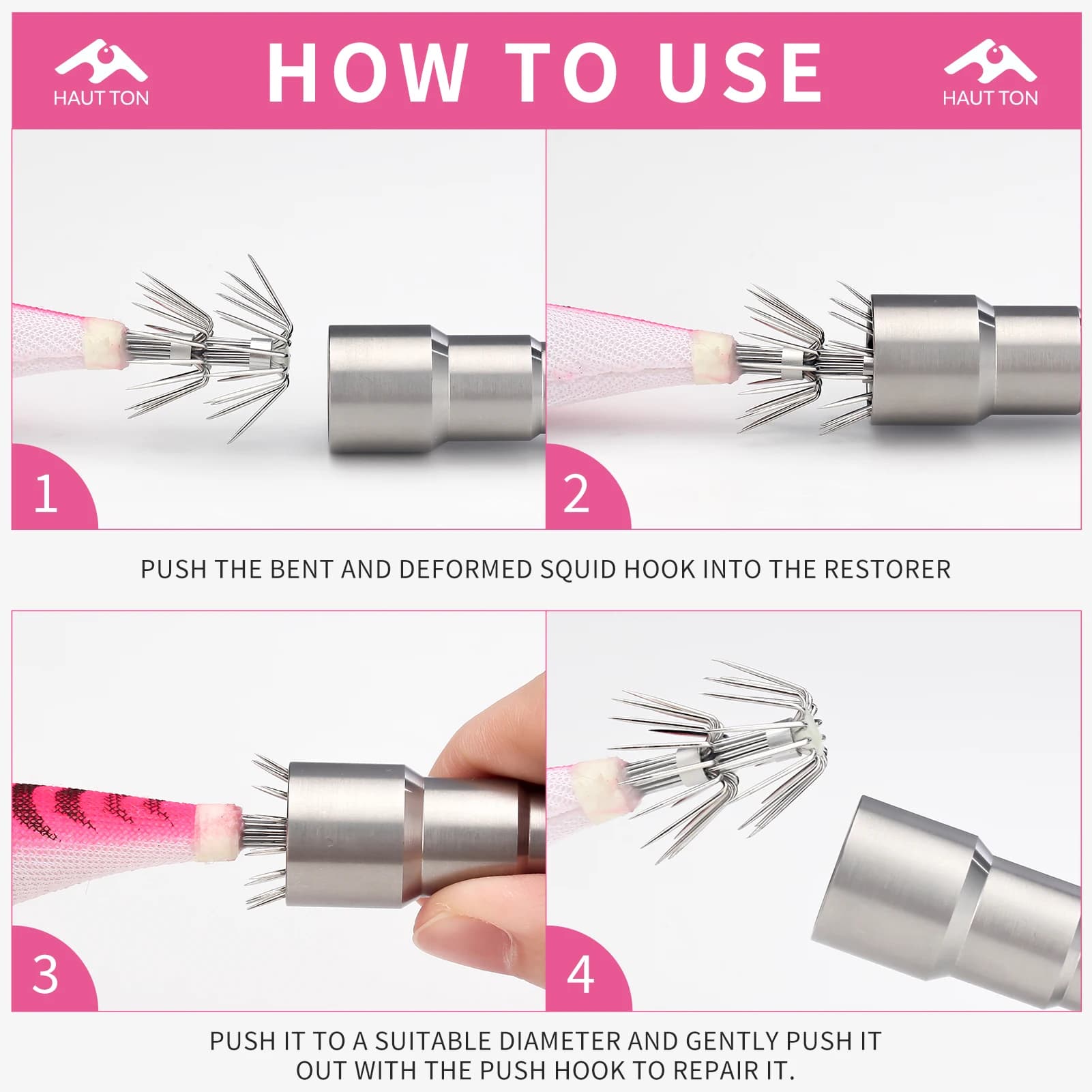 HAUT TON

HOW TO USE

HAUT TON

1

2

PUSH THE BENT AND DEFORMED SQUID HOOK INTO THE RESTORER

3

4

PUSH IT TO A SUITABLE DIAMETER AND GENTLY PUSH IT OUT WITH THE PUSH HOOK TO REPAIR IT.