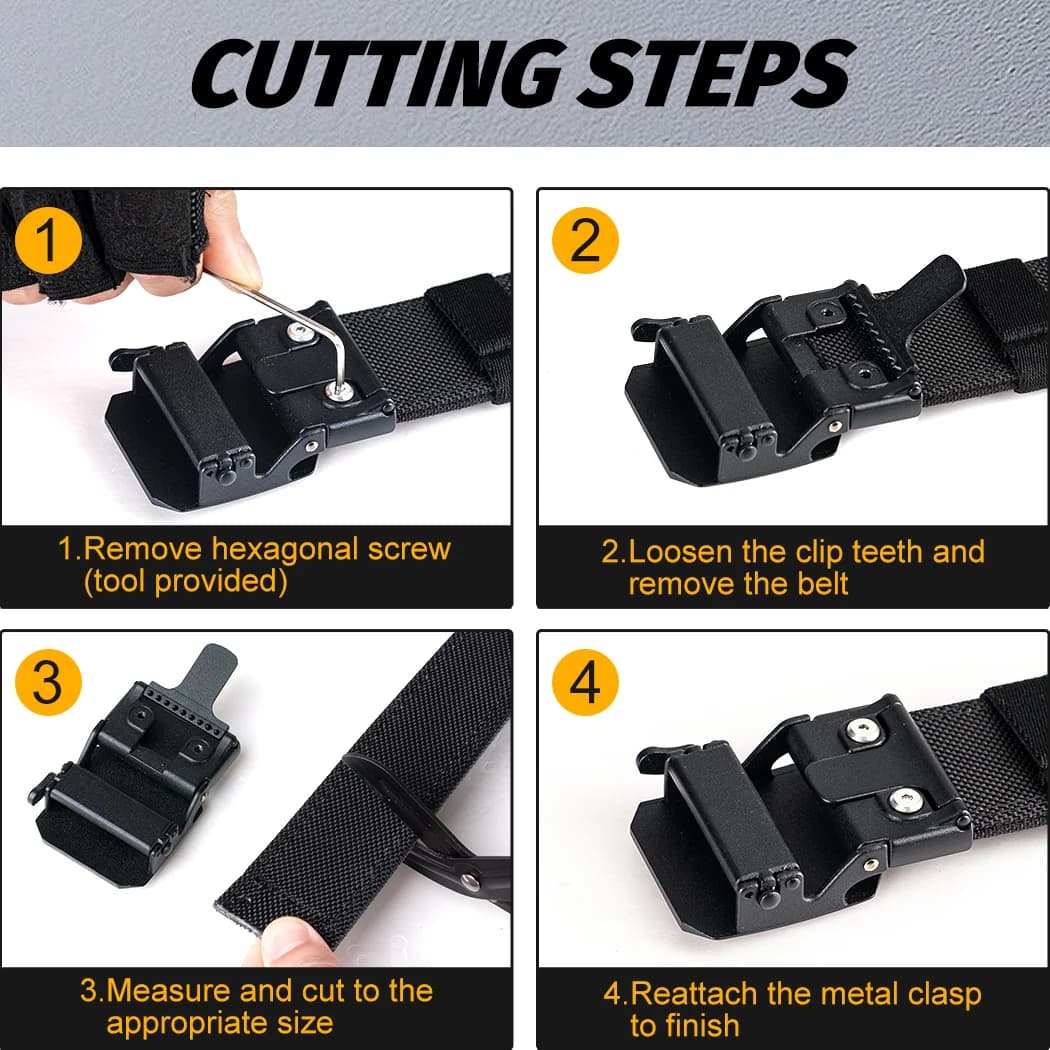 CUTTING STEPS

1

1.Remove hexagonal screw (tool provided)

2

2.Loosen the clip teeth and remove the belt

3

3.Measure and cut to the appropriate size

4

4.Reattach the metal clasp to finish