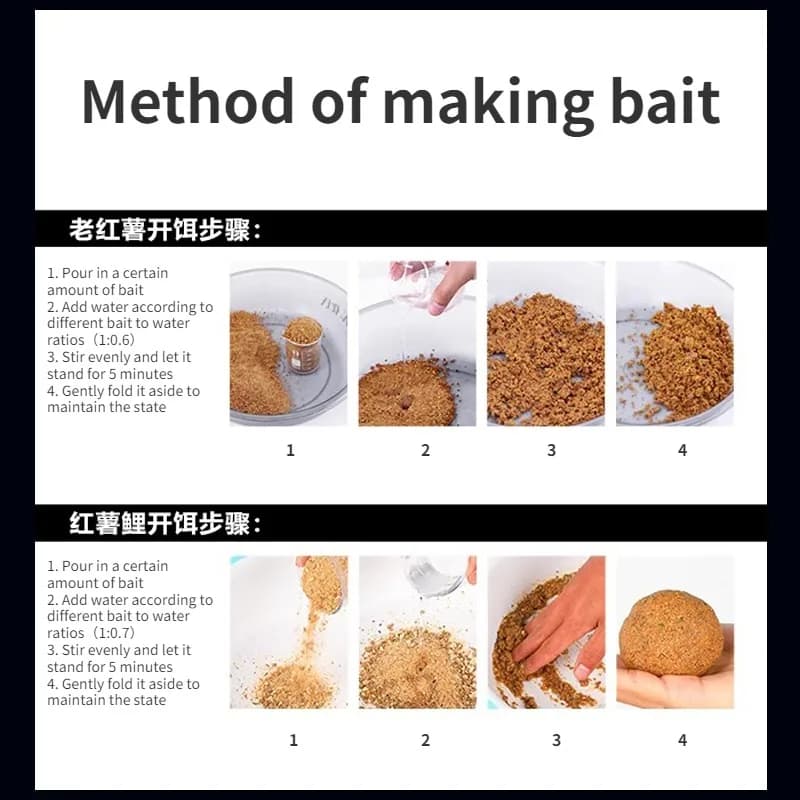 Method of making bait

老红薯开饵步骤：

1. Pour in a certain amount of bait
2. Add water according to different bait to water ratios（1:0.6）
3. Stir evenly and let it stand for 5 minutes
4. Gently fold it aside to maintain the state

1 2 3 4

红薯鲤开饵步骤：

1. Pour in a certain amount of bait
2. Add water according to different bait to water ratios（1:0.7）
3. Stir evenly and let it stand for 5 minutes
4. Gently fold it aside to maintain the state

1 2 3 4