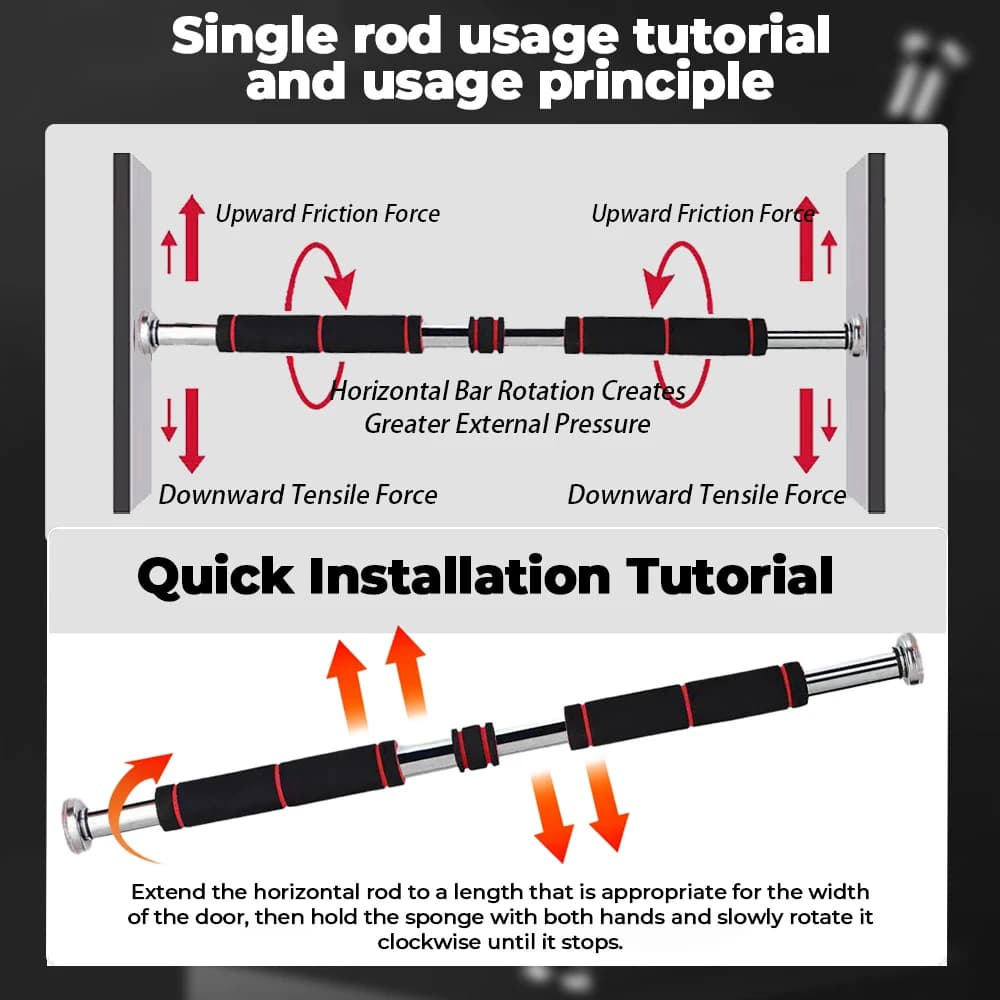 Single rod usage tutorial and usage principle

Upward Friction Force

Upward Friction Force

Horizontal Bar Rotation Creates Greater External Pressure

Downward Tensile Force

Downward Tensile Force

Quick Installation Tutorial

Extend the horizontal rod to a length that is appropriate for the width of the door, then hold the sponge with both hands and slowly rotate it clockwise until it stops.