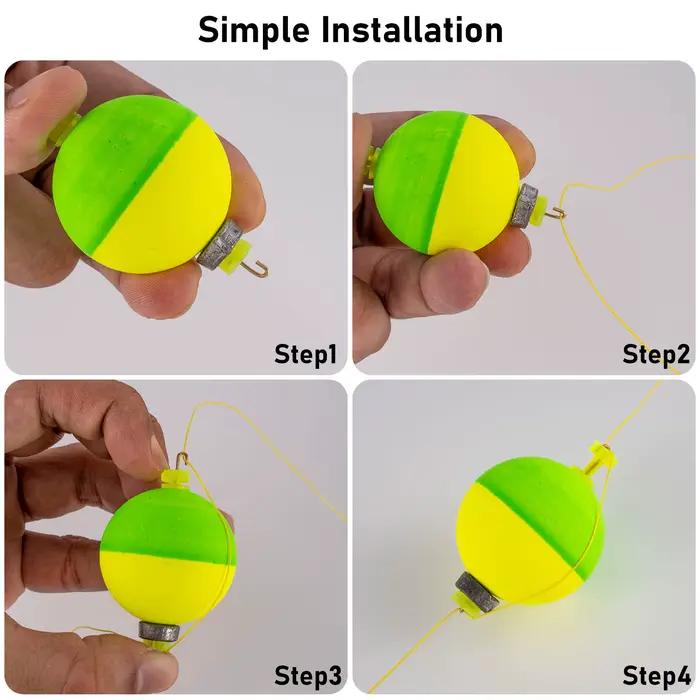 Simple Installation

Step1

Step2

Step3

Step4